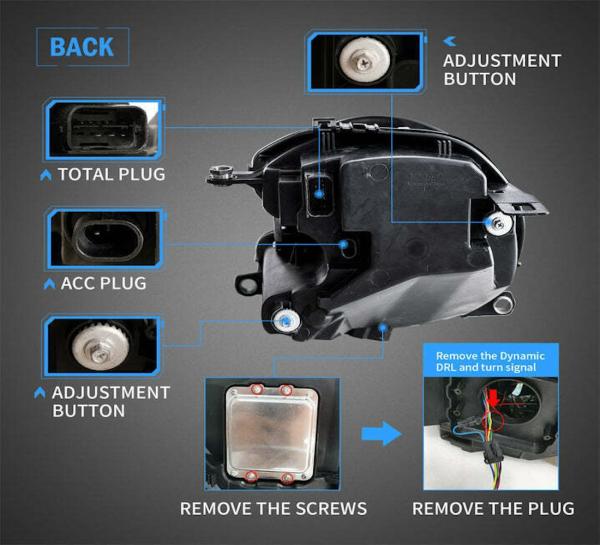 BACK

ADJUSTMENT BUTTON

TOTAL PLUG

ACC PLUG

ADJUSTMENT BUTTON

Remove the Dynamic DRL and turn signal

REMOVE THE SCREWS

REMOVE THE PLUG